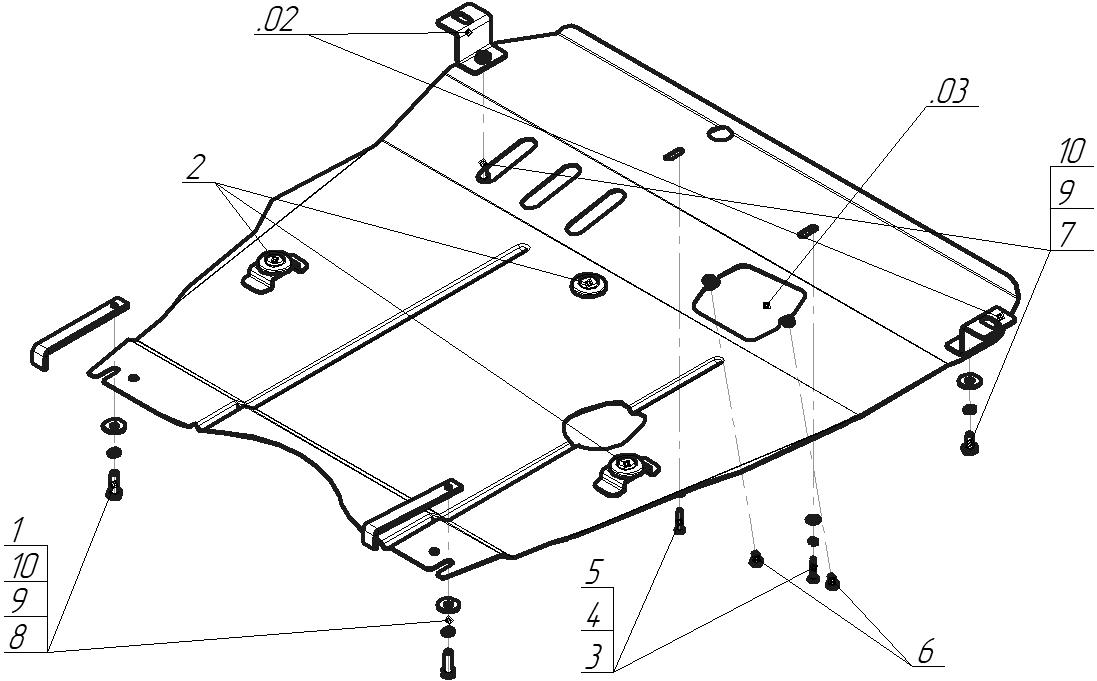 .02
.03
2
10
9
7
1
10
9
8
5
4
3
6