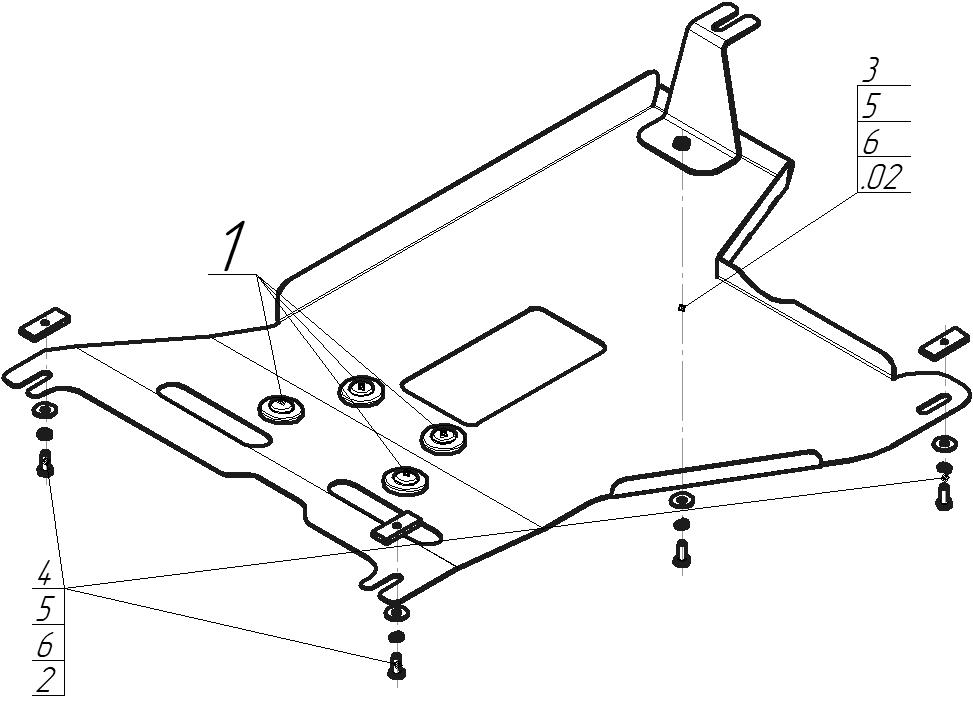 3
5
6
.02

1

4
5
6
2