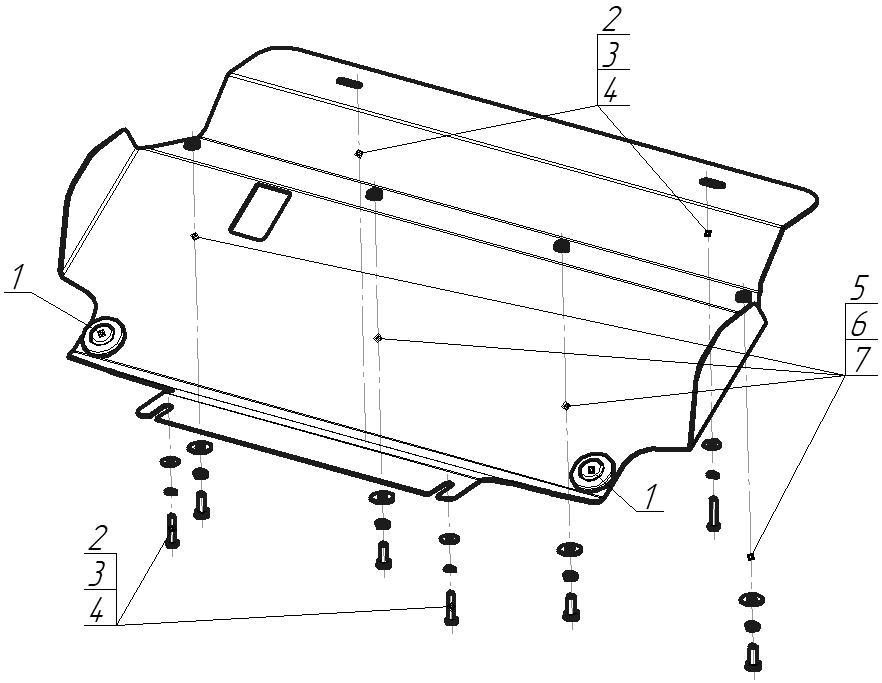 2
3
4

1

5
6
7

1

2
3
4