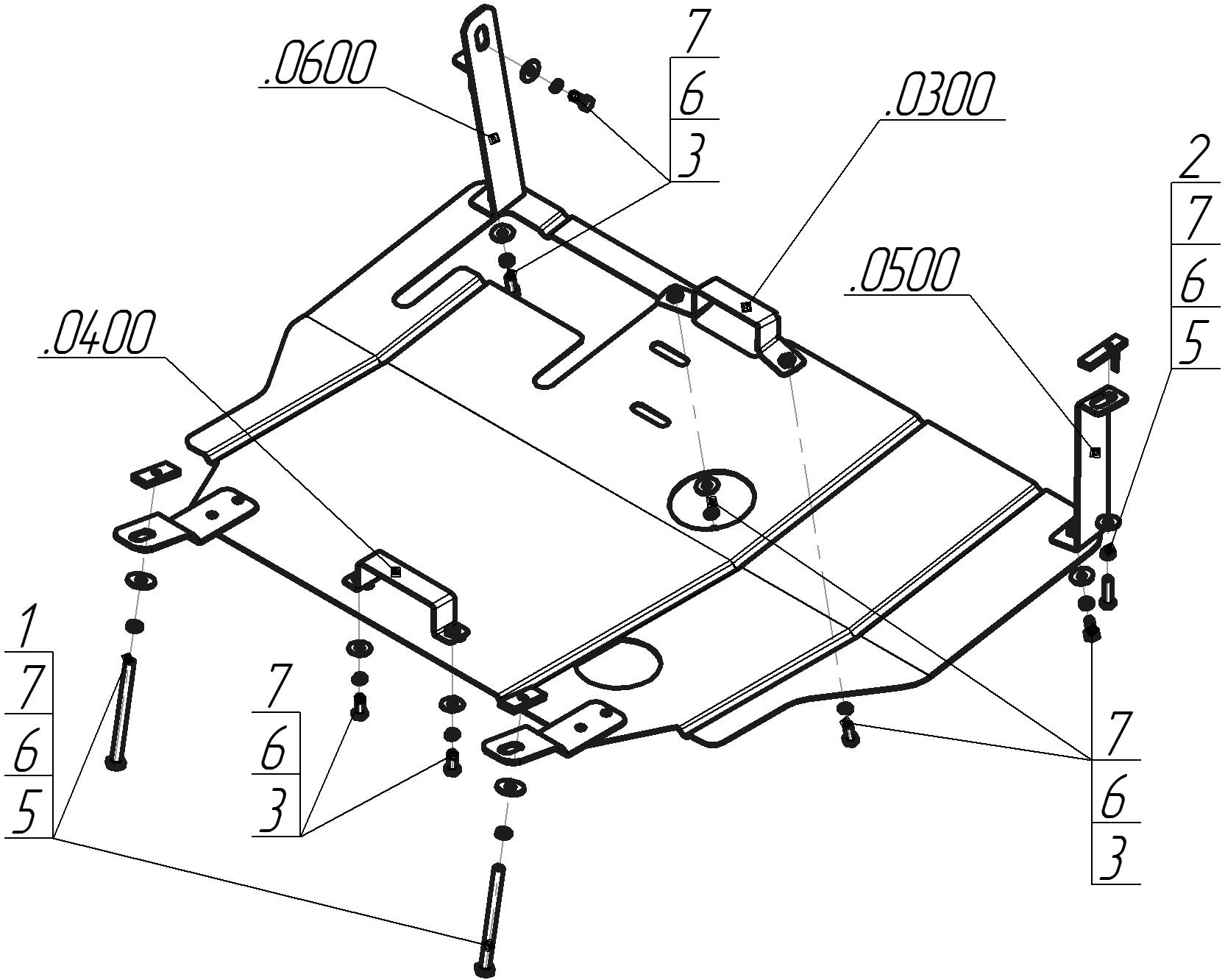 .0600

7
6
3

.0300

2
7
6
5

.0500

.0400

1
7
6
5

7
6
3

7
6
3