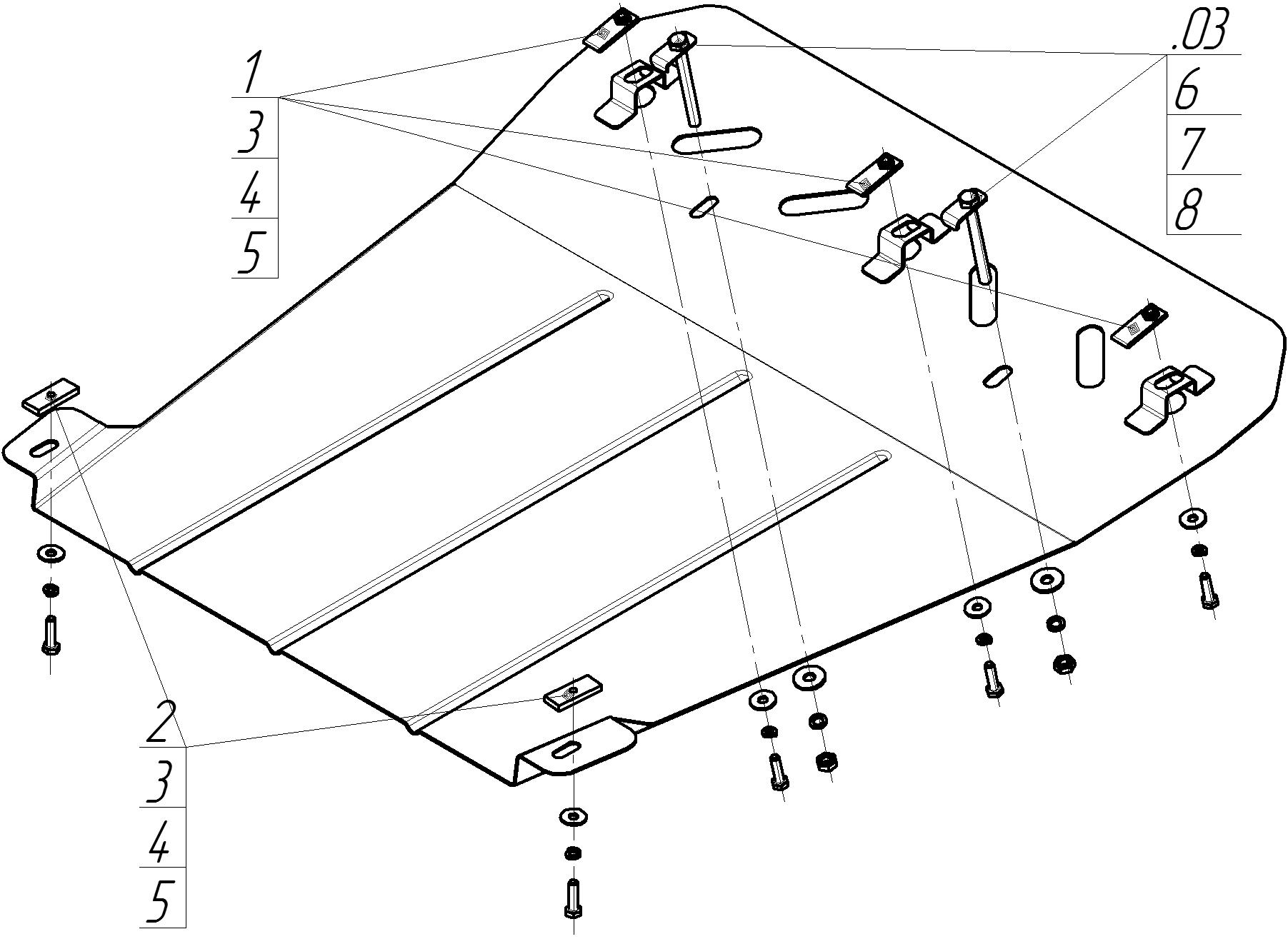 1
3
4
5

.03
6
7
8

2
3
4
5