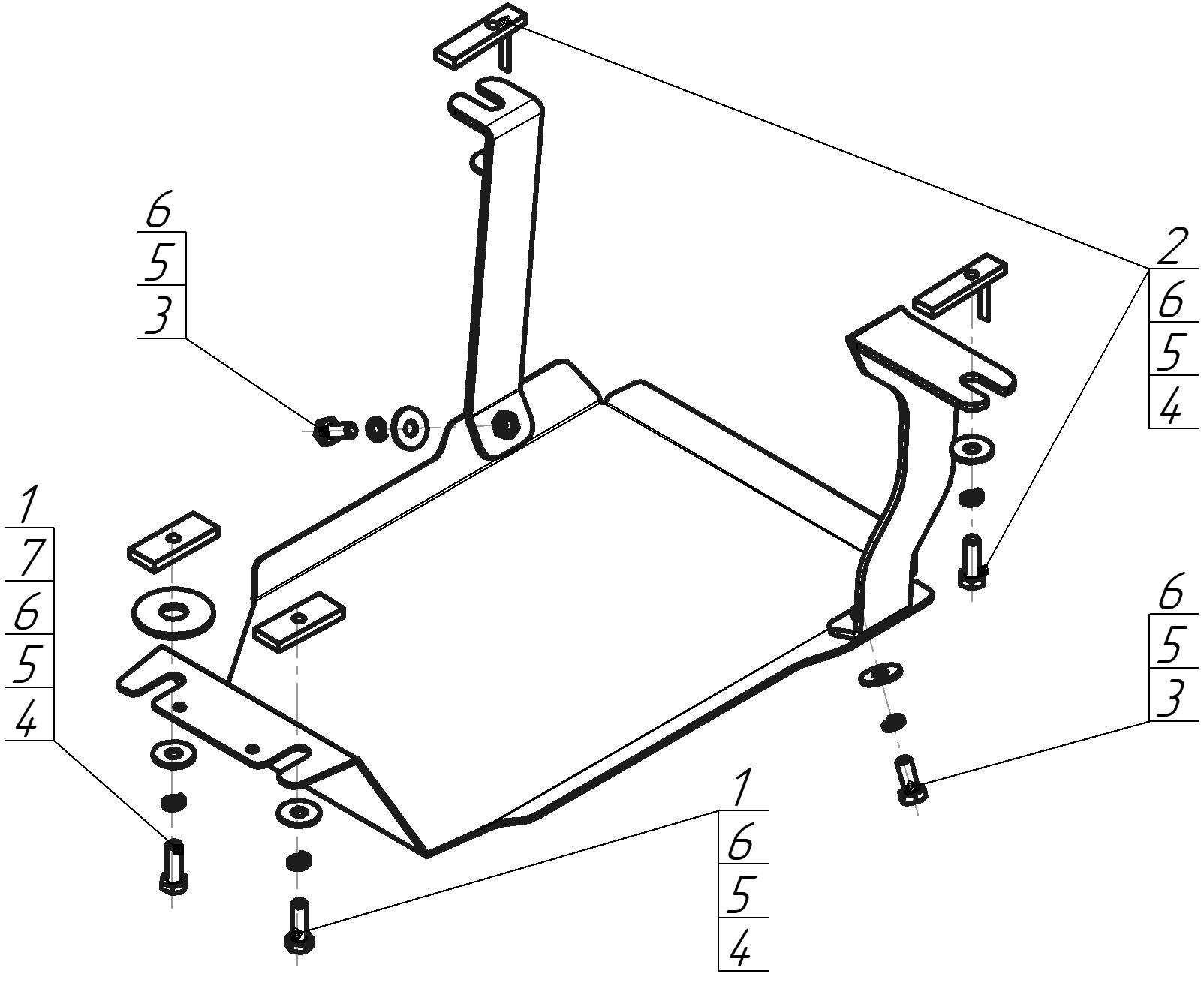 6
5
3

2
6
5
4

1
7
6
5
4

6
5
3

1
6
5
4