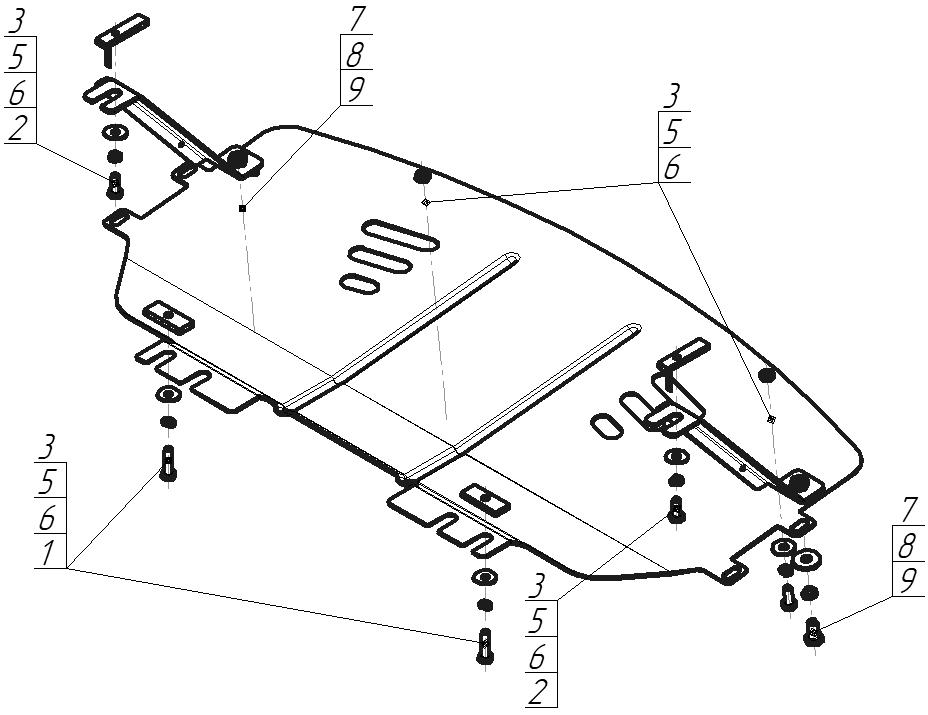 3
5
6
2

7
8
9

3
5
6

3
5
6
1

3
5
6
2

7
8
9